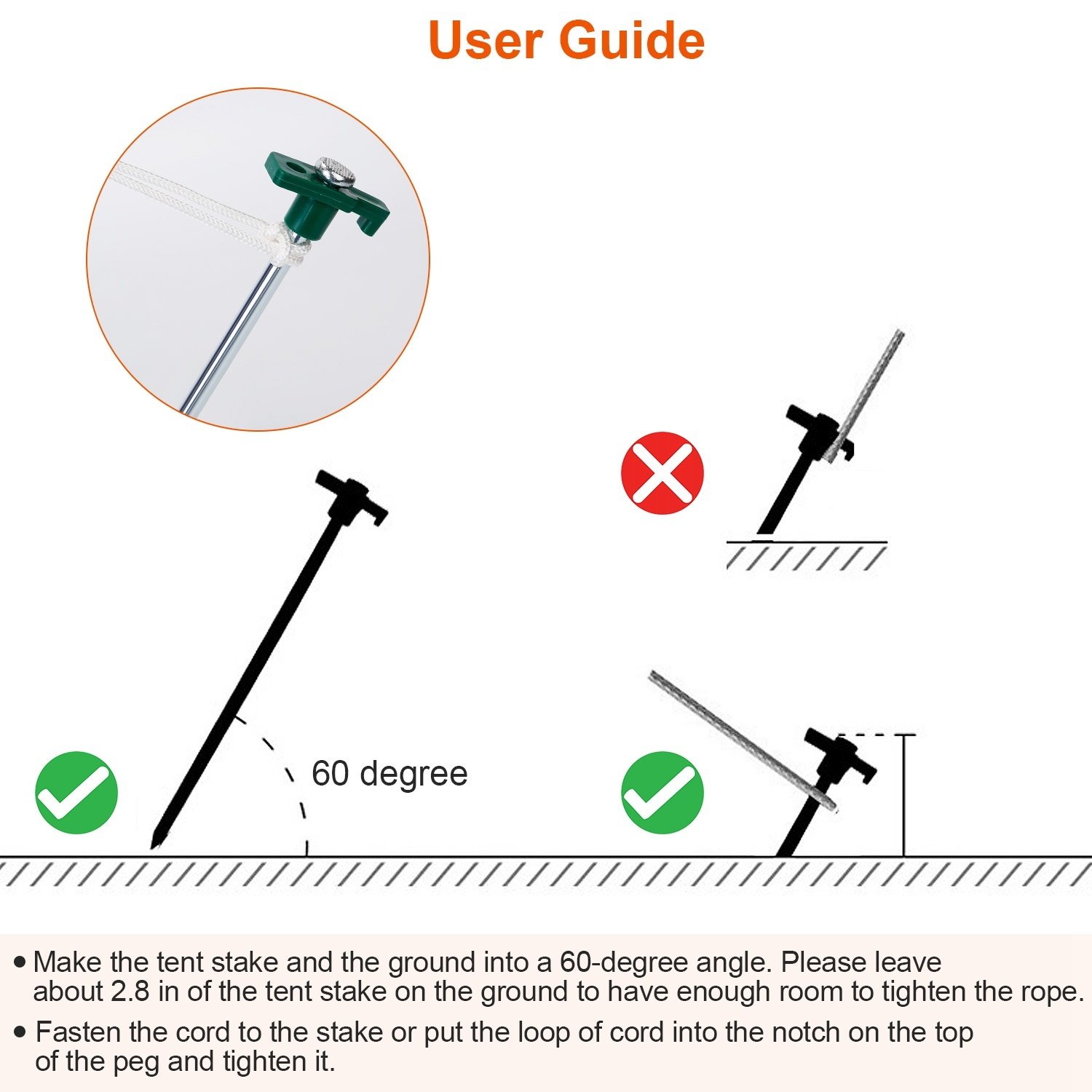 User Guide

60 degree

• Make the tent stake and the ground into a 60-degree angle. Please leave about 2.8 in of the tent stake on the ground to have enough room to tighten the rope.

• Fasten the cord to the stake or put the loop of cord into the notch on the top of the peg and tighten it.