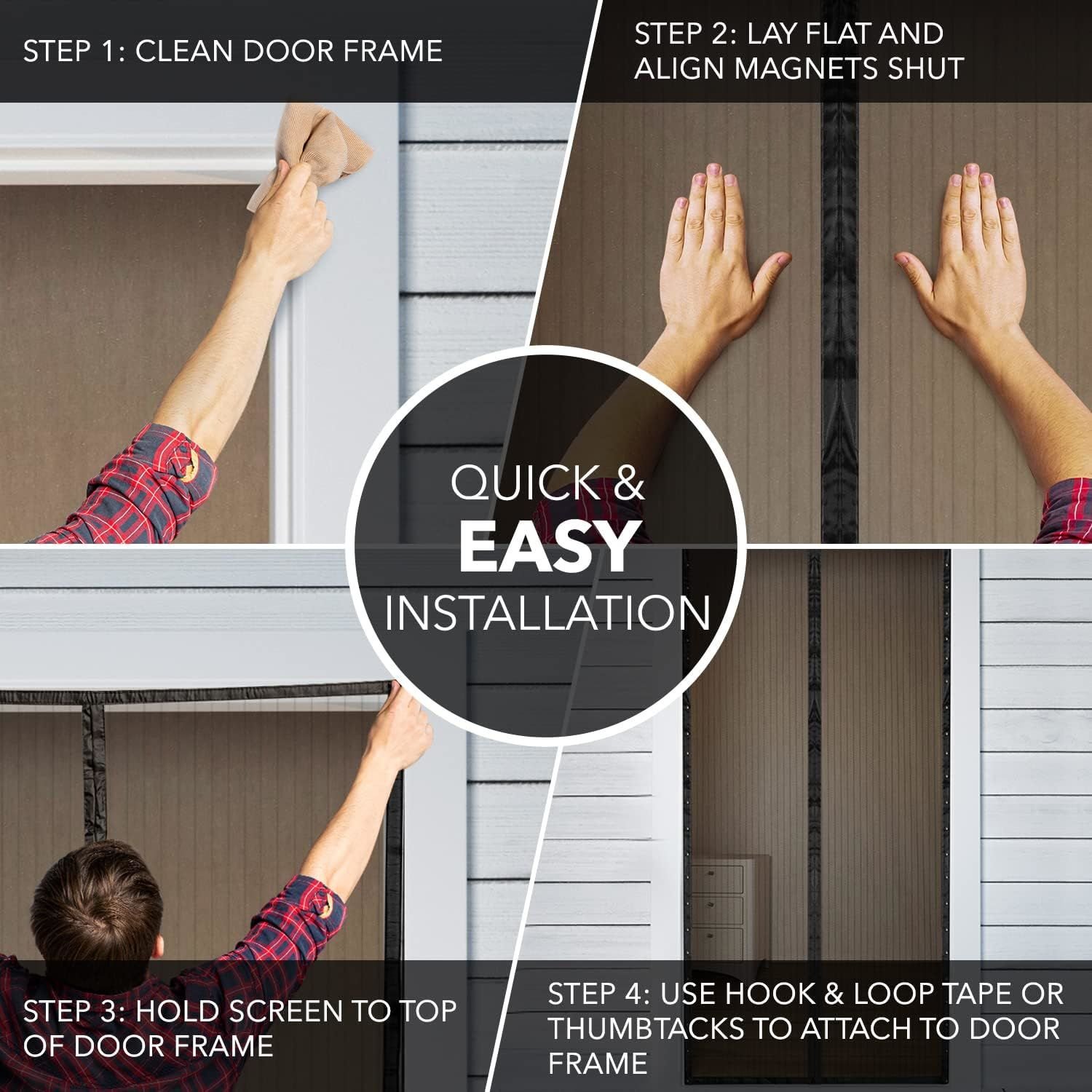 STEP 1: CLEAN DOOR FRAME

STEP 2: LAY FLAT AND ALIGN MAGNETS SHUT

QUICK & EASY INSTALLATION

STEP 3: HOLD SCREEN TO TOP OF DOOR FRAME

STEP 4: USE HOOK & LOOP TAPE OR THUMBTACKS TO ATTACH TO DOOR FRAME